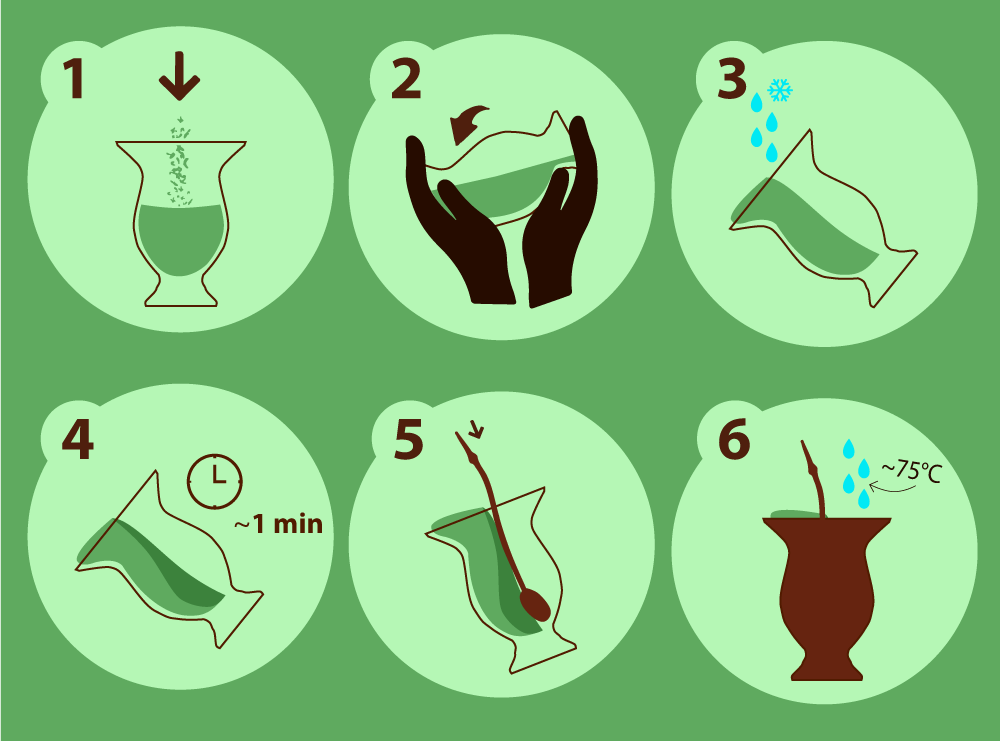 1

2

3

4

~1 min

5

6

~75°C