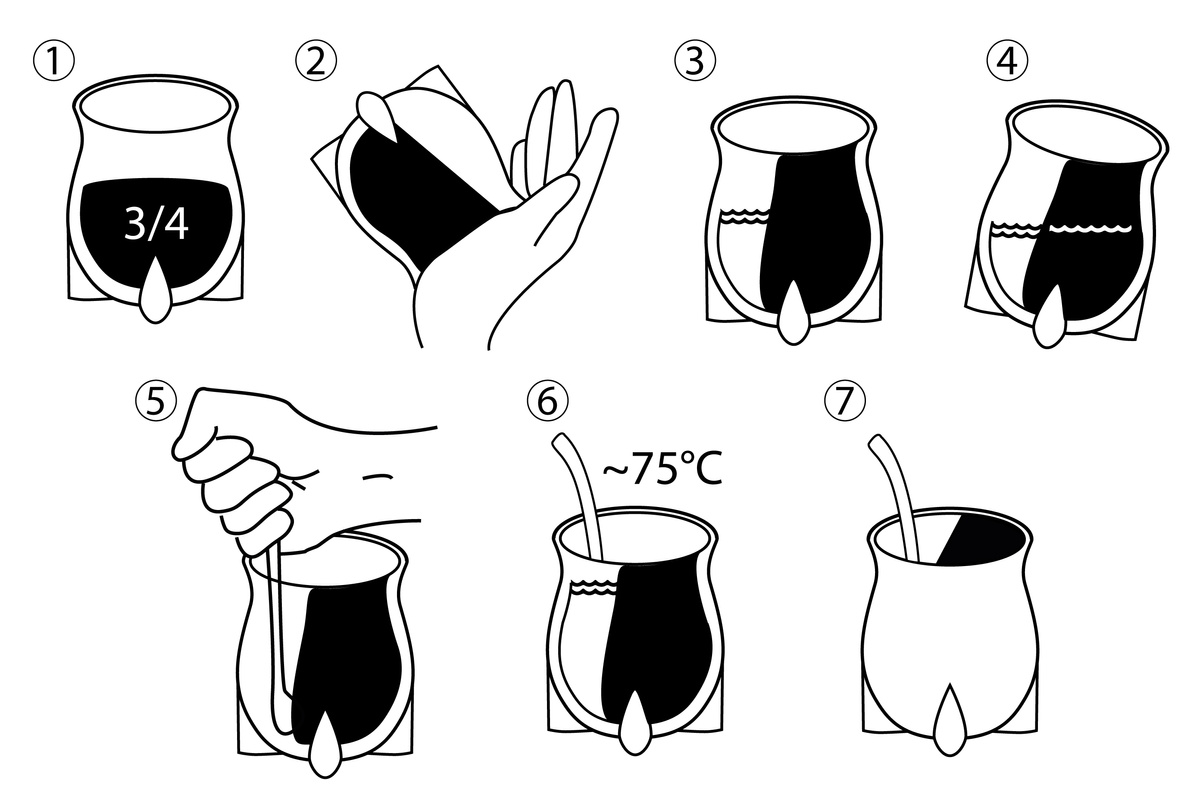 ①
3/4
②
③
④
⑤
⑥
~75°C
⑦